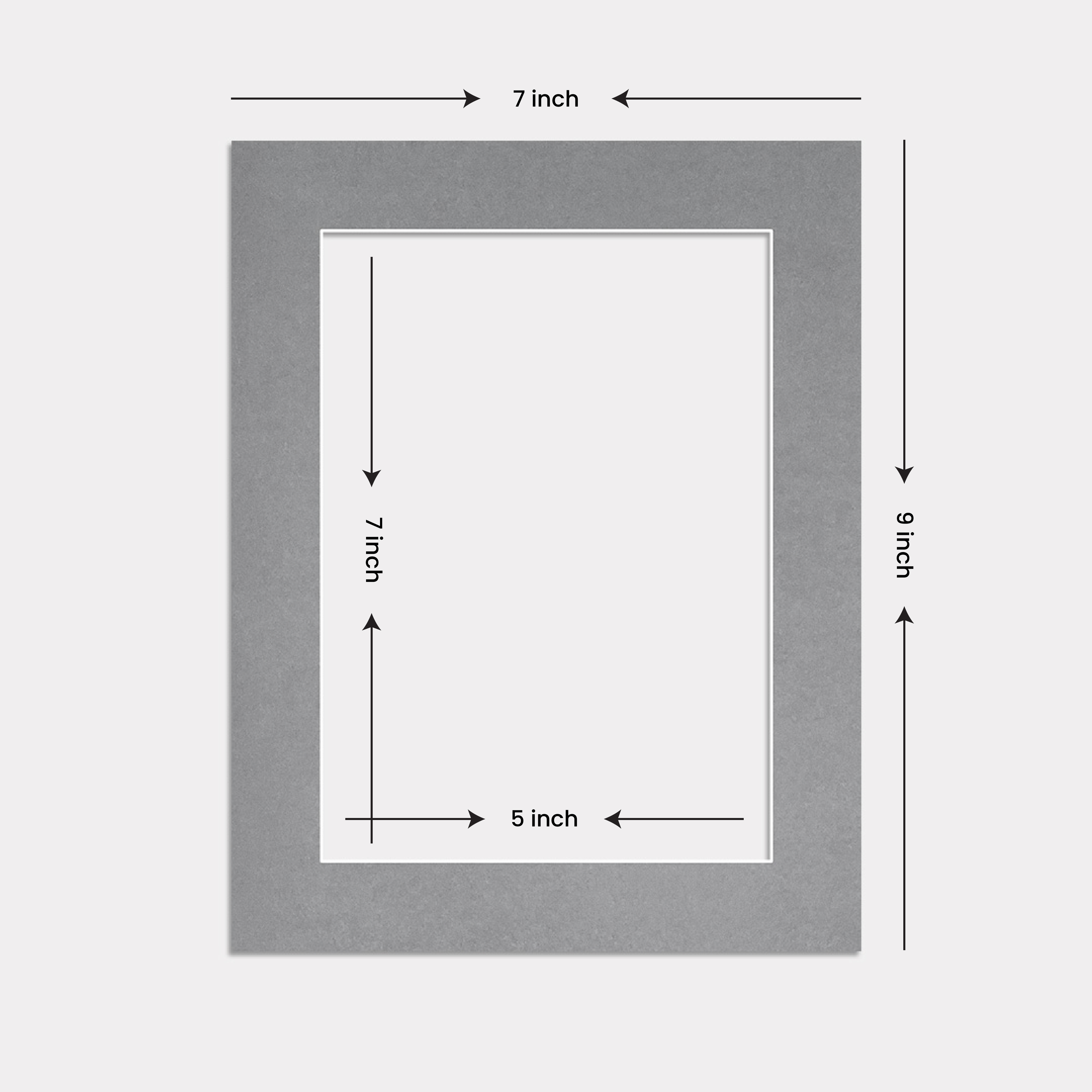 7 inch

7 inch

9 inch

5 inch